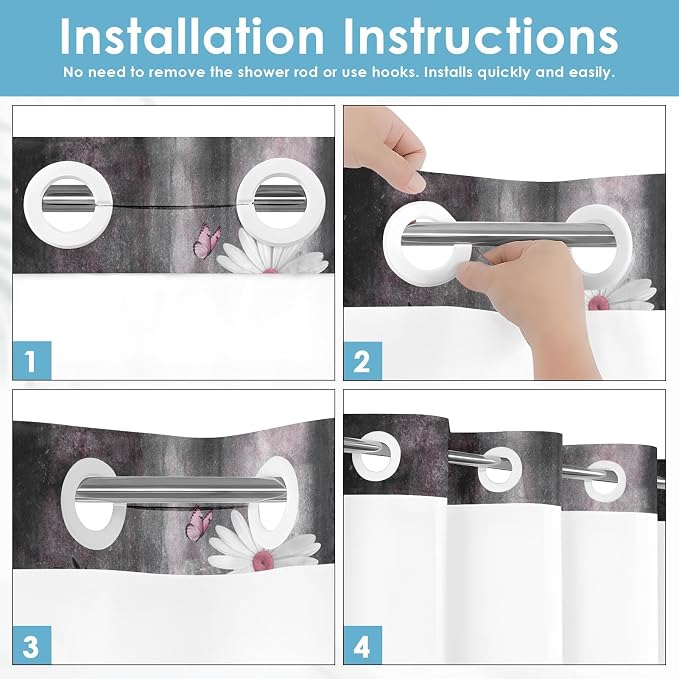 Installation Instructions

No need to remove the shower rod or use hooks. Installs quickly and easily.

1

2

3

4