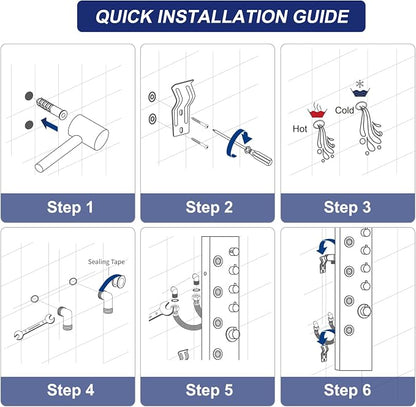 QUICK INSTALLATION GUIDE

Step 1

Step 2

Hot

Cold

Step 3

Sealing Tape

Step 4

Step 5

Step 6