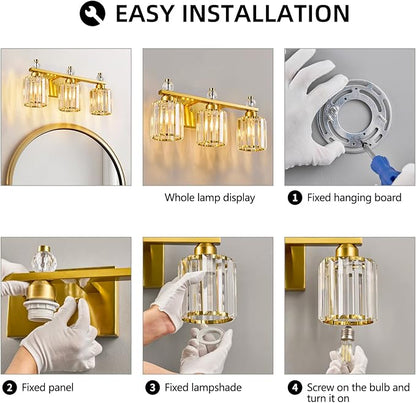 EASY INSTALLATION

Whole lamp display

1 Fixed hanging board

2 Fixed panel

3 Fixed lampshade

4 Screw on the bulb and turn it on