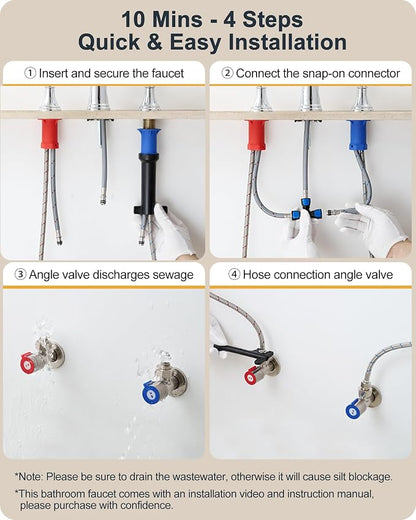 10 Mins - 4 Steps
Quick & Easy Installation

① Insert and secure the faucet

② Connect the snap-on connector

③ Angle valve discharges sewage

④ Hose connection angle valve

*Note: Please be sure to drain the wastewater, otherwise it will cause silt blockage.

*This bathroom faucet comes with an installation video and instruction manual, please purchase with confidence.