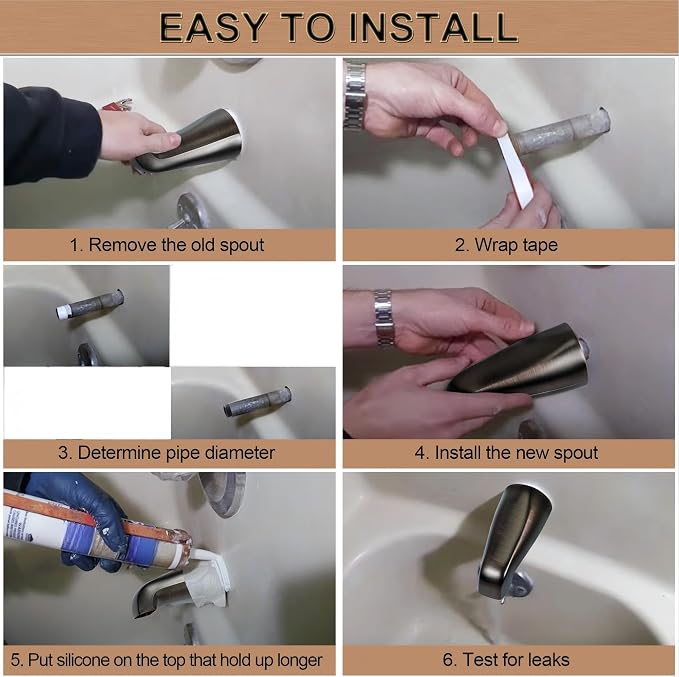 EASY TO INSTALL

1. Remove the old spout

2. Wrap tape

3. Determine pipe diameter

4. Install the new spout

5. Put silicone on the top that hold up longer

6. Test for leaks