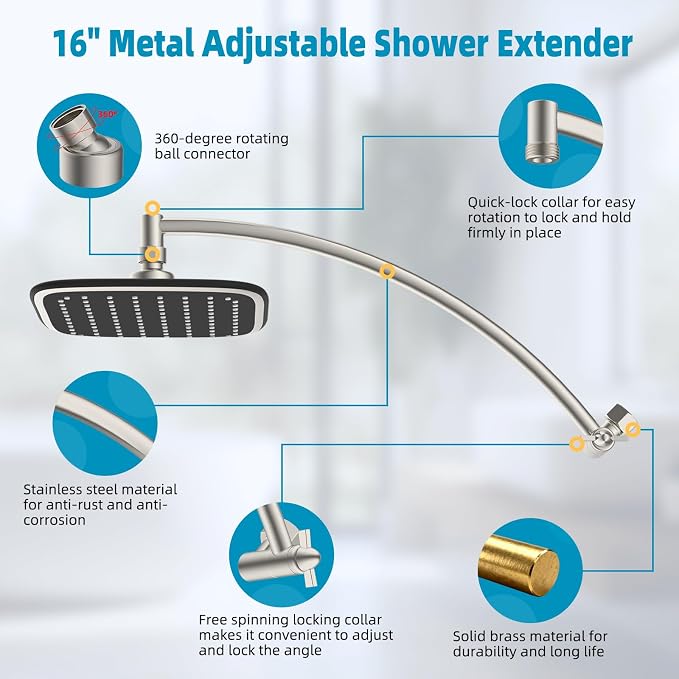 16" Metal Adjustable Shower Extender

360°

360-degree rotating ball connector

Quick-lock collar for easy rotation to lock and hold firmly in place

Stainless steel material for anti-rust and anti-corrosion

Free spinning locking collar makes it convenient to adjust and lock the angle

Solid brass material for durability and long life