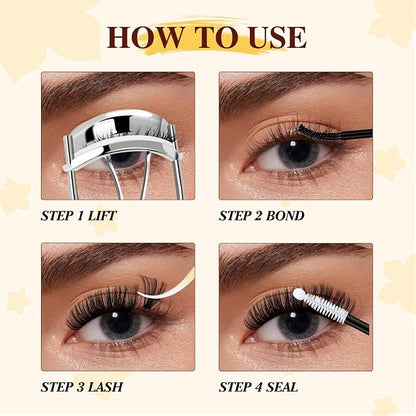 HOW TO USE

STEP 1 LIFT

STEP 2 BOND

STEP 3 LASH

STEP 4 SEAL