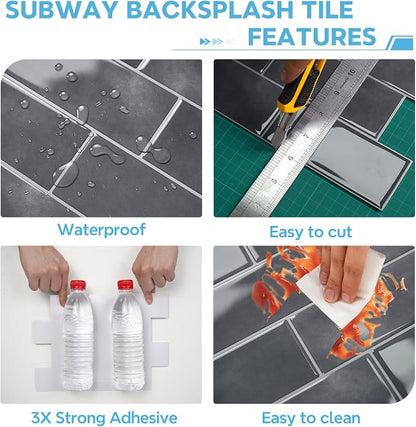 SUBWAY BACKSPLASH TILE FEATURES

Waterproof

Easy to cut

3X Strong Adhesive

Easy to clean