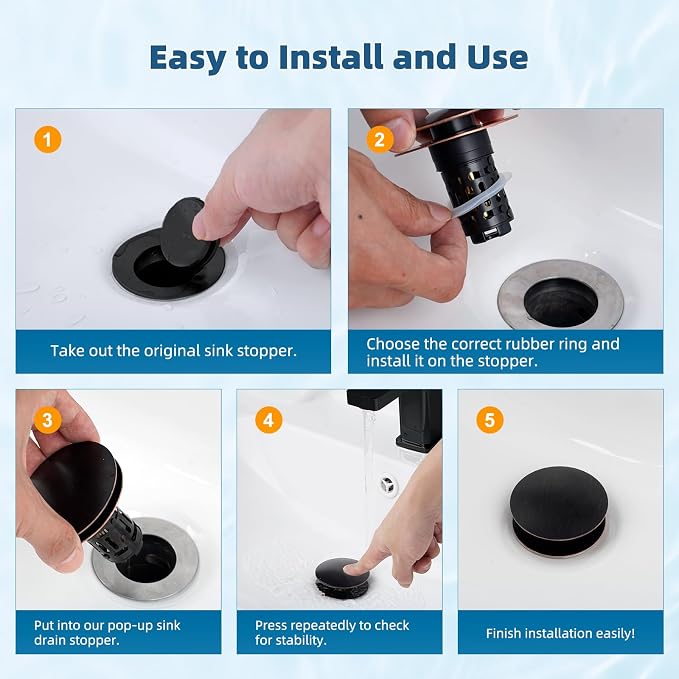 Easy to Install and Use

1

Take out the original sink stopper.

2

Choose the correct rubber ring and install it on the stopper.

3

Put into our pop-up sink drain stopper.

4

Press repeatedly to check for stability.

5

Finish installation easily!