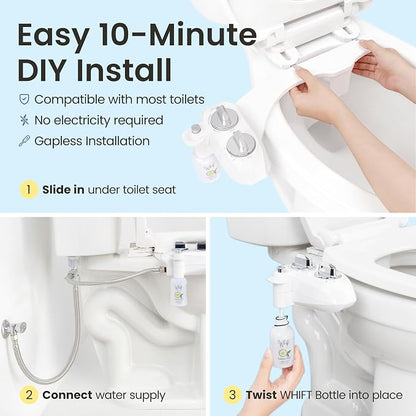 Easy 10-Minute DIY Install

Compatible with most toilets

No electricity required

Gapless Installation

1 Slide in under toilet seat

2 Connect water supply

3 Twist WHIFT Bottle into place