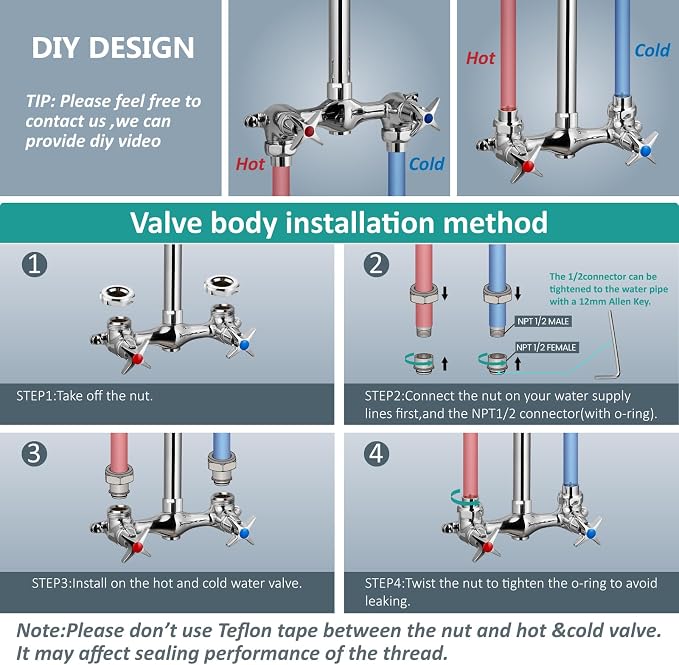 DIY DESIGN

TIP: Please feel free to contact us ,we can provide diy video

Hot

Cold

Hot

Cold

Valve body installation method

1

STEP1:Take off the nut.

2

The 1/2connector can be tightened to the water pipe with a 12mm Allen Key.

NPT 1/2 MALE

NPT 1/2 FEMALE

STEP2:Connect the nut on your water supply lines first,and the NPT1/2 connector(with o-ring).

3

STEP3:Install on the hot and cold water valve.

4

STEP4:Twist the nut to tighten the o-ring to avoid leaking.

Note:Please don't use Teflon tape between the nut and hot &cold valve. It may affect sealing performance of the thread.