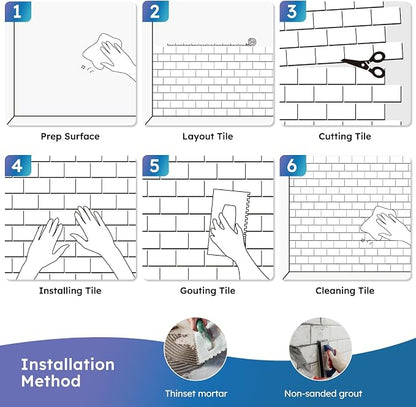 1

Prep Surface

2

Layout Tile

3

Cutting Tile

4

Installing Tile

5

Gouting Tile

6

Cleaning Tile

Installation Method

Thinset mortar

Non-sanded grout