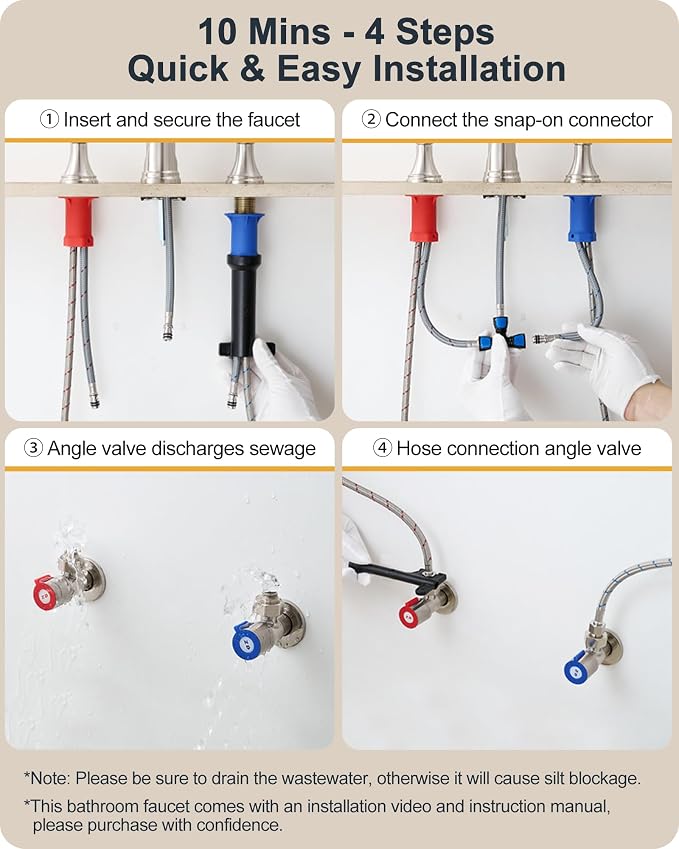 10 Mins - 4 Steps
Quick & Easy Installation

① Insert and secure the faucet

② Connect the snap-on connector

③ Angle valve discharges sewage

④ Hose connection angle valve

*Note: Please be sure to drain the wastewater, otherwise it will cause silt blockage.

*This bathroom faucet comes with an installation video and instruction manual, please purchase with confidence.