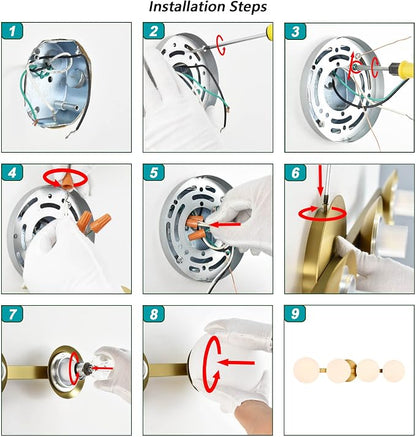 Installation Steps

1

2

3

4

5

6

7

8

9