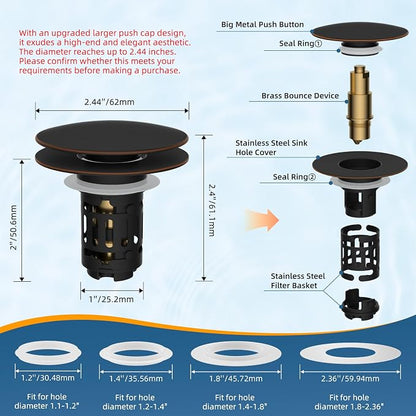 With an upgraded larger push cap design, it exudes a high-end and elegant aesthetic. The diameter reaches up to 2.44 inches. Please confirm whether this meets your requirements before making a purchase.

2.44"/62mm

2"/50.6mm

2.4"/61.1mm

1"/25.2mm

Big Metal Push Button

Seal Ring①

Brass Bounce Device

Stainless Steel Sink Hole Cover

Seal Ring②

Stainless Steel Filter Basket

1.2"/30.48mm

Fit for hole diameter 1.1-1.2"

1.4"/35.56mm

Fit for hole diameter 1.2-1.4"

1.8"/45.72mm

Fit for hole diameter 1.4-1.8"

2.36"/59.94mm

Fit for hole diameter 1.8-2.36"