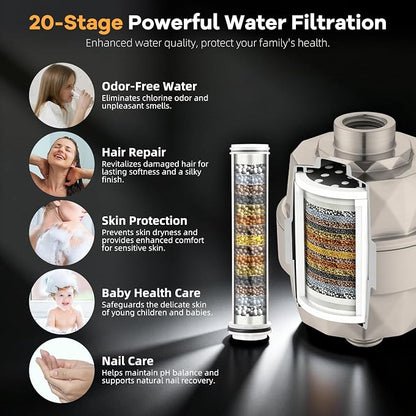 20-Stage Powerful Water Filtration
Enhanced water quality, protect your family's health.

Odor-Free Water
Eliminates chlorine odor and unpleasant smells.

Hair Repair
Revitalizes damaged hair for lasting softness and a silky finish.

Skin Protection
Prevents skin dryness and provides enhanced comfort for sensitive skin.

Baby Health Care
Safeguards the delicate skin of young children and babies.

Nail Care
Helps maintain pH balance and supports natural nail recovery.