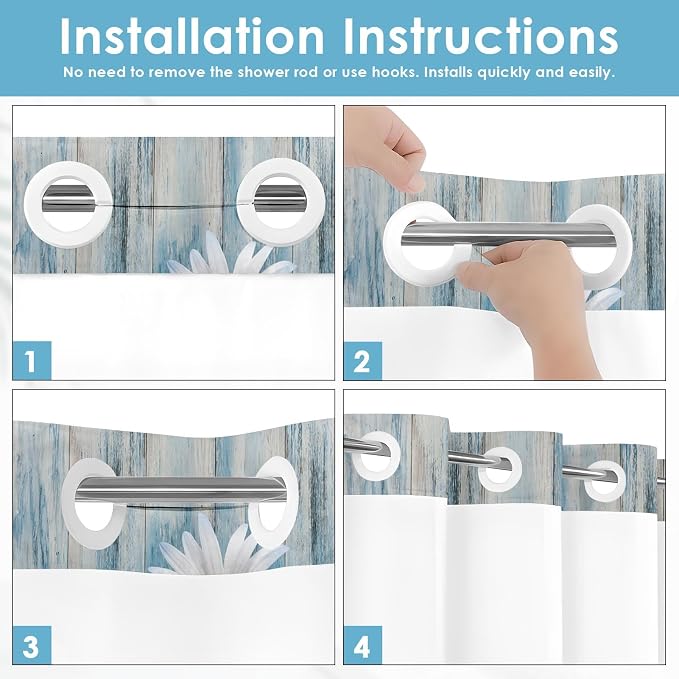 Installation Instructions
No need to remove the shower rod or use hooks. Installs quickly and easily.

1

2

3

4