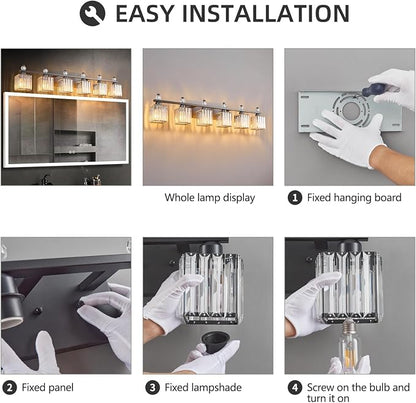 EASY INSTALLATION

Whole lamp display

1 Fixed hanging board

2 Fixed panel

3 Fixed lampshade

4 Screw on the bulb and turn it on