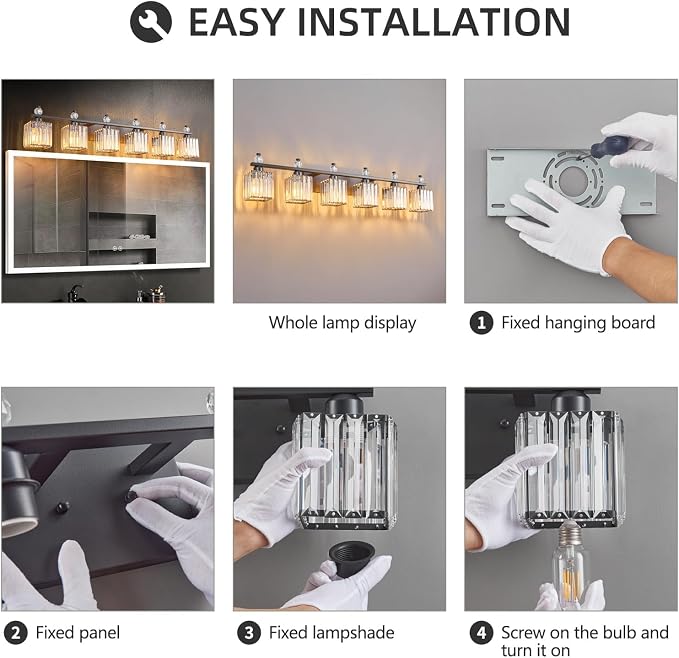 EASY INSTALLATION

Whole lamp display

1 Fixed hanging board

2 Fixed panel

3 Fixed lampshade

4 Screw on the bulb and turn it on