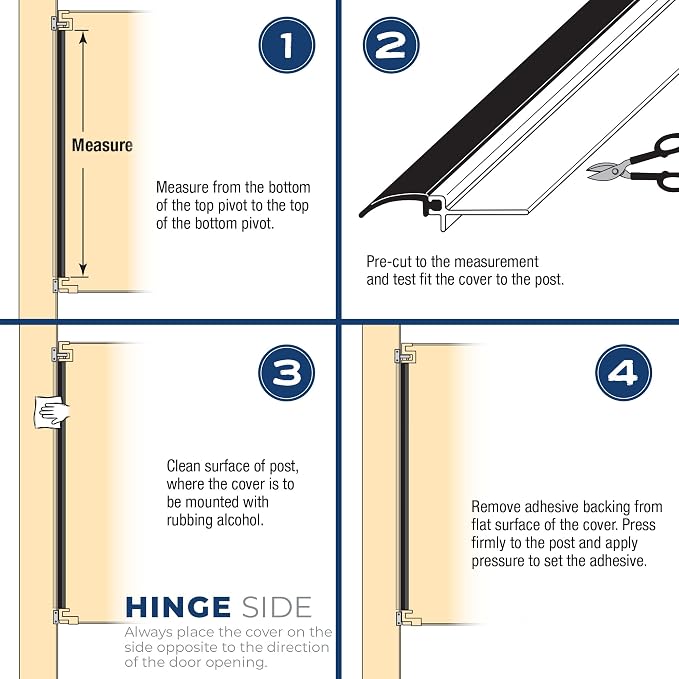 1

Measure

Measure from the bottom of the top pivot to the top of the bottom pivot.

2

Pre-cut to the measurement and test fit the cover to the post.

3

Clean surface of post, where the cover is to be mounted with rubbing alcohol.

HINGE SIDE
Always place the cover on the side opposite to the direction of the door opening.

4

Remove adhesive backing from flat surface of the cover. Press firmly to the post and apply pressure to set the adhesive.