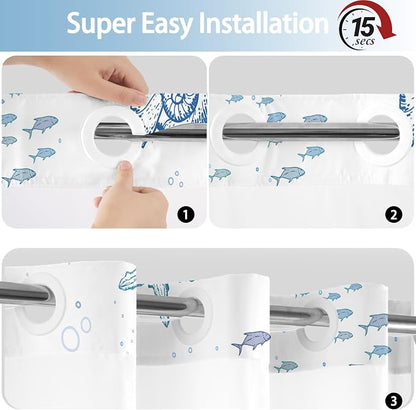 Super Easy Installation

15 secs

1

2

3