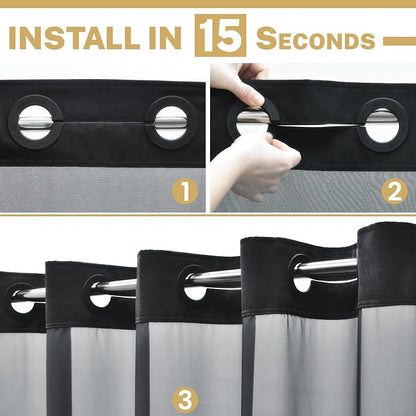 INSTALL IN 15 SECONDS

1

2

3