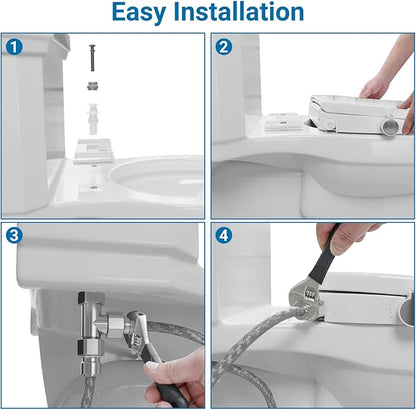 Easy Installation

1

2

3

4