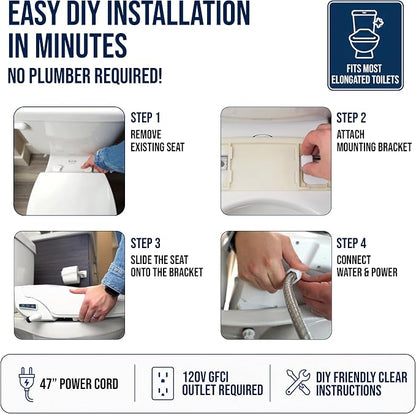 EASY DIY INSTALLATION IN MINUTES
NO PLUMBER REQUIRED!

FITS MOST ELONGATED TOILETS

STEP 1
REMOVE EXISTING SEAT

STEP 2
ATTACH MOUNTING BRACKET

STEP 3
SLIDE THE SEAT ONTO THE BRACKET

STEP 4
CONNECT WATER & POWER

47" POWER CORD

120V GFCI OUTLET REQUIRED

DIY FRIENDLY CLEAR INSTRUCTIONS