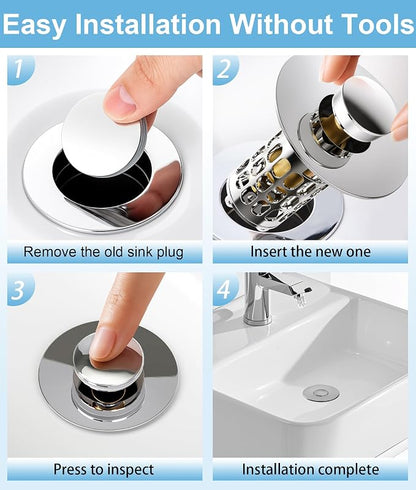 Easy Installation Without Tools

1

Remove the old sink plug

2

Insert the new one

3

Press to inspect

4

Installation complete