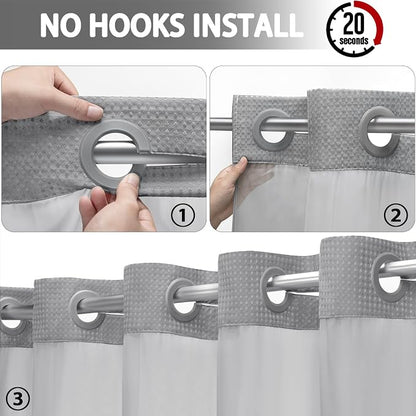 NO HOOKS INSTALL

20
seconds

1

2

3