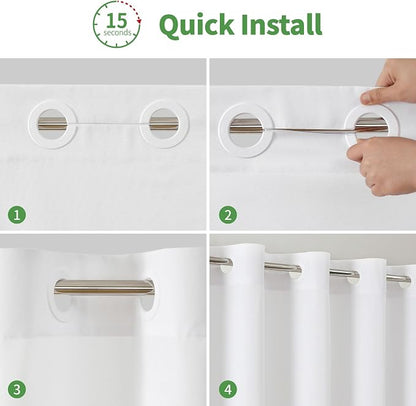 15 seconds

Quick Install

1

2

3

4