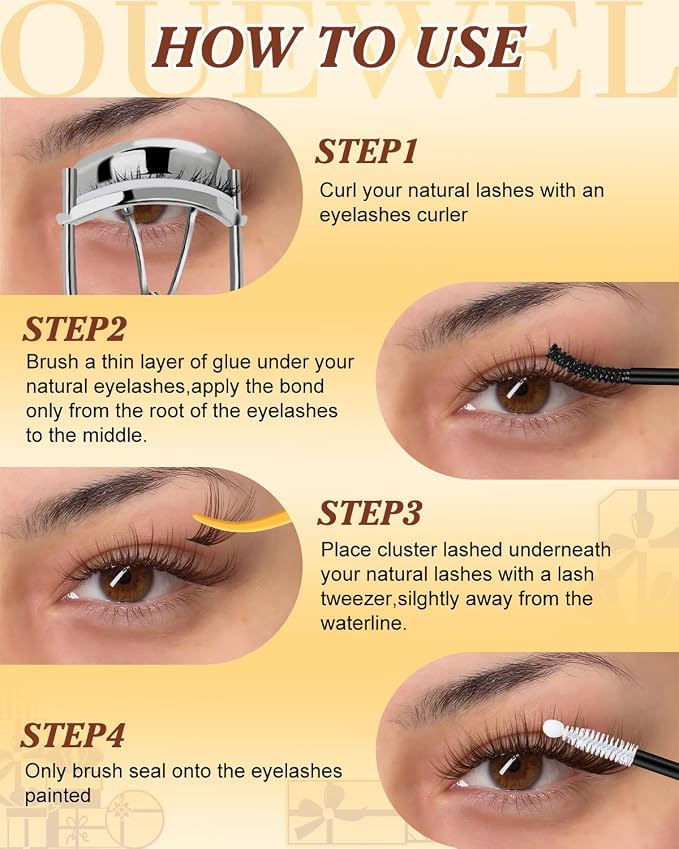 OUEWEL

HOW TO USE

STEP1

Curl your natural lashes with an eyelashes curler

STEP2

Brush a thin layer of glue under your natural eyelashes,apply the bond only from the root of the eyelashes to the middle.

STEP3

Place cluster lashed underneath your natural lashes with a lash tweezer,silghtly away from the waterline.

STEP4

Only brush seal onto the eyelashes painted