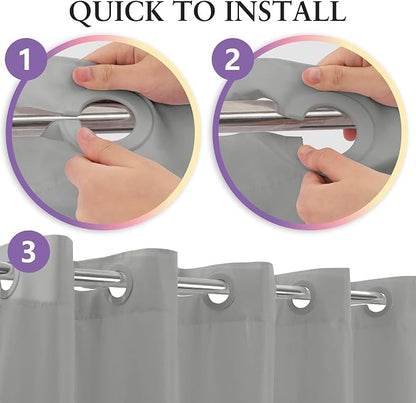 QUICK TO INSTALL

1

2

3