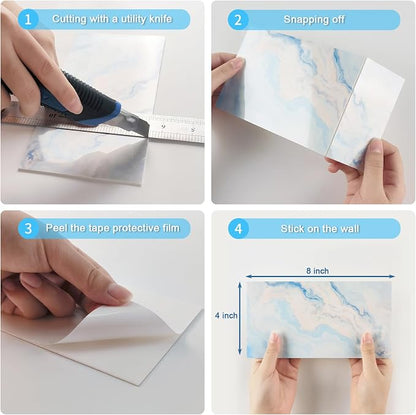 1 Cutting with a utility knife

2 Snapping off

3 Peel the tape protective film

4 Stick on the wall

8 inch

4 inch