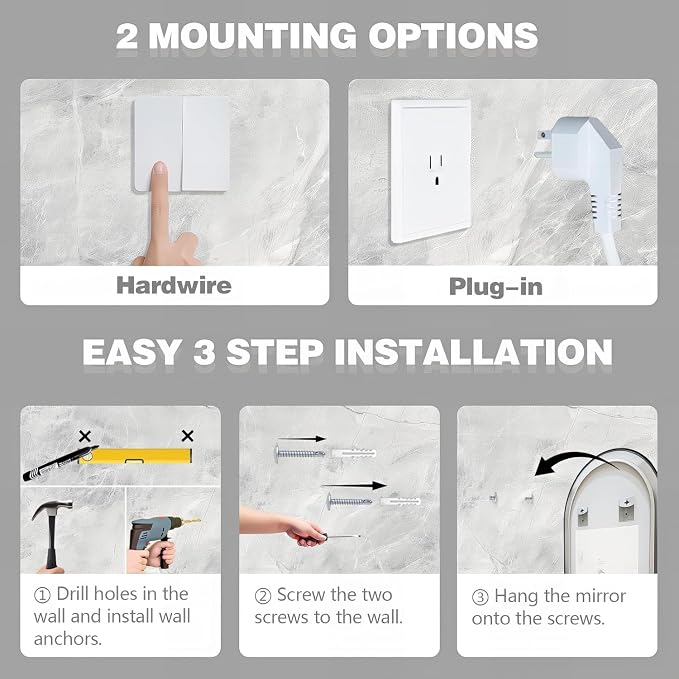 2 MOUNTING OPTIONS

Hardwire

Plug-in

EASY 3 STEP INSTALLATION

① Drill holes in the wall and install wall anchors.

② Screw the two screws to the wall.

③ Hang the mirror onto the screws.