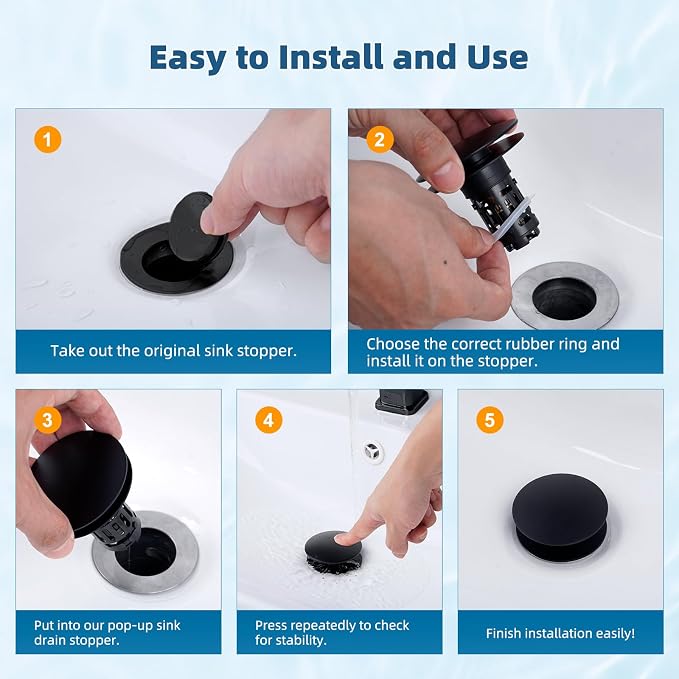 Easy to Install and Use

1

Take out the original sink stopper.

2

Choose the correct rubber ring and install it on the stopper.

3

Put into our pop-up sink drain stopper.

4

Press repeatedly to check for stability.

5

Finish installation easily!