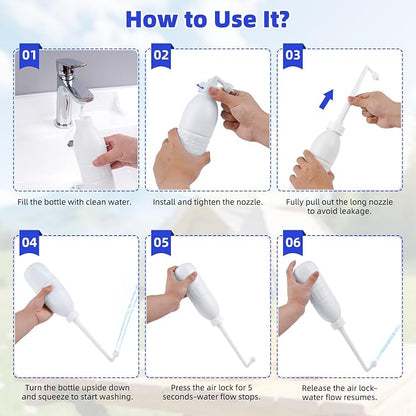 How to Use It?

01

Fill the bottle with clean water.

02

Install and tighten the nozzle.

03

Fully pull out the long nozzle to avoid leakage.

04

Turn the bottle upside down and squeeze to start washing.

05

Press the air lock for 5 seconds-water flow stops.

06

Release the air lock-water flow resumes.