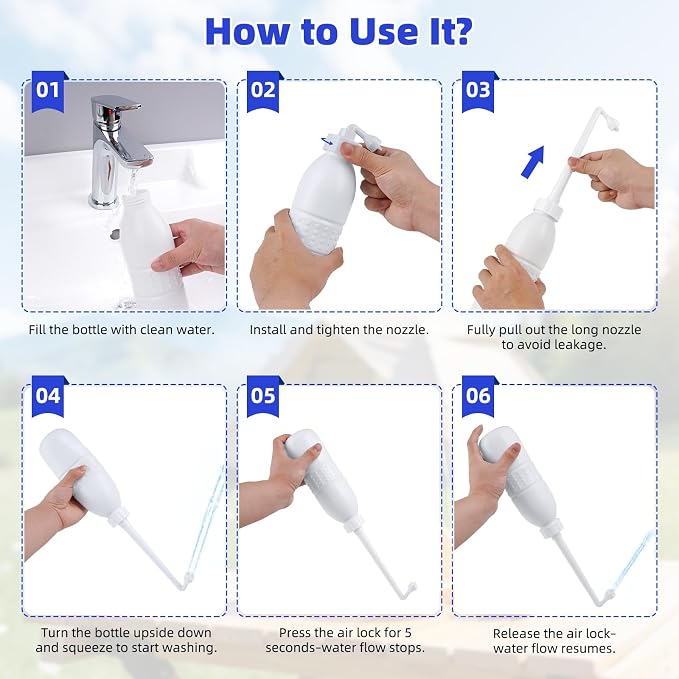 How to Use It?

01

Fill the bottle with clean water.

02

Install and tighten the nozzle.

03

Fully pull out the long nozzle to avoid leakage.

04

Turn the bottle upside down and squeeze to start washing.

05

Press the air lock for 5 seconds-water flow stops.

06

Release the air lock-water flow resumes.