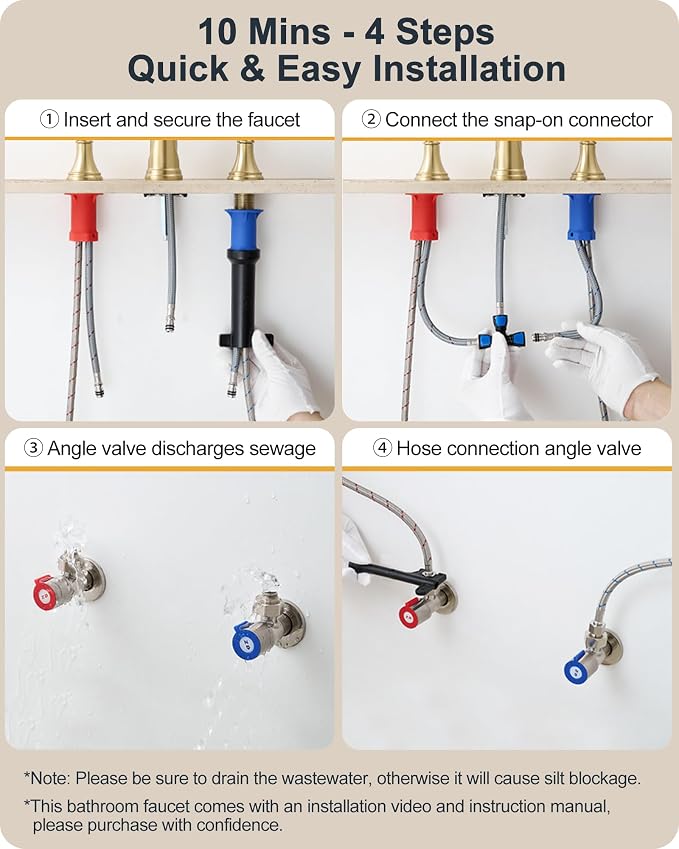 10 Mins - 4 Steps
Quick & Easy Installation

① Insert and secure the faucet

② Connect the snap-on connector

③ Angle valve discharges sewage

④ Hose connection angle valve

*Note: Please be sure to drain the wastewater, otherwise it will cause silt blockage.

*This bathroom faucet comes with an installation video and instruction manual, please purchase with confidence.