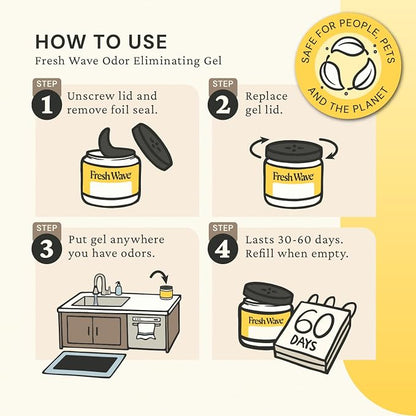 HOW TO USE
Fresh Wave Odor Eliminating Gel

SAFE FOR PEOPLE, PETS AND THE PLANET

STEP 1 Unscrew lid and remove foil seal.

Fresh Wave

STEP 2 Replace gel lid.

Fresh Wave

STEP 3 Put gel anywhere you have odors.

STEP 4 Lasts 30-60 days. Refill when empty.

Fresh Wave

60 DAYS