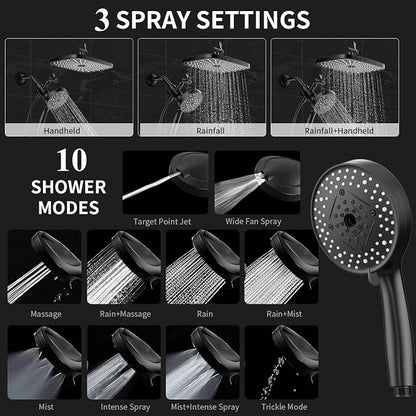 3 SPRAY SETTINGS

Handheld

Rainfall

Rainfall+Handheld

10 SHOWER MODES

Target Point Jet

Wide Fan Spray

Massage

Rain+Massage

Rain

Rain+Mist

Mist

Intense Spray

Mist+Intense Spray

Trickle Mode