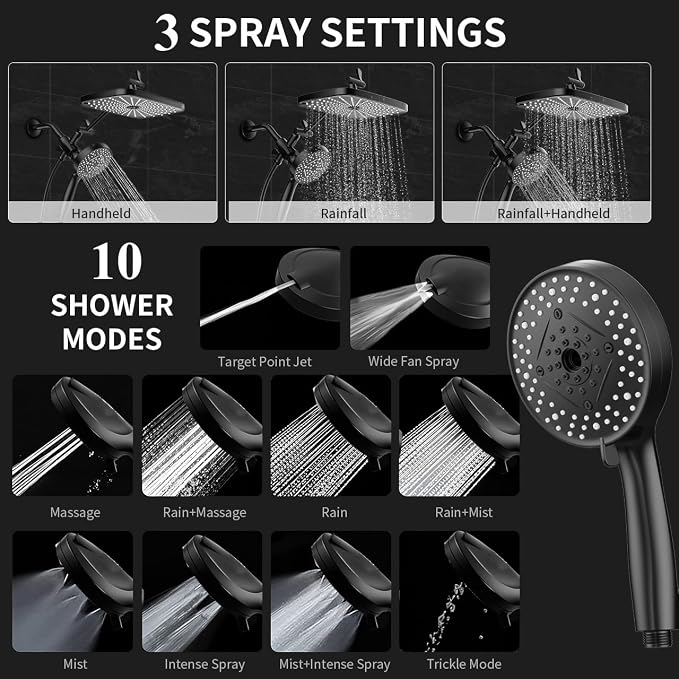 3 SPRAY SETTINGS

Handheld

Rainfall

Rainfall+Handheld

10 SHOWER MODES

Target Point Jet

Wide Fan Spray

Massage

Rain+Massage

Rain

Rain+Mist

Mist

Intense Spray

Mist+Intense Spray

Trickle Mode