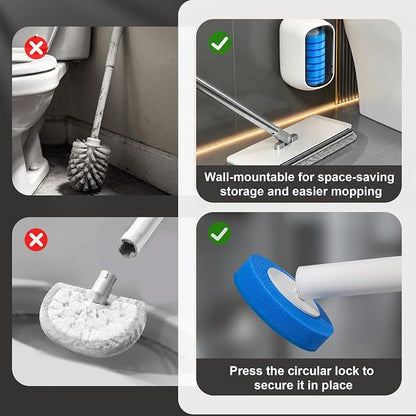 Wall-mountable for space-saving storage and easier mopping

Press the circular lock to secure it in place