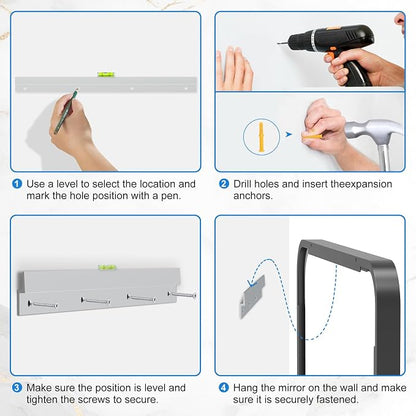 1 Use a level to select the location and mark the hole position with a pen.

2 Drill holes and insert theexpansion anchors.

3 Make sure the position is level and tighten the screws to secure.

4 Hang the mirror on the wall and make sure it is securely fastened.