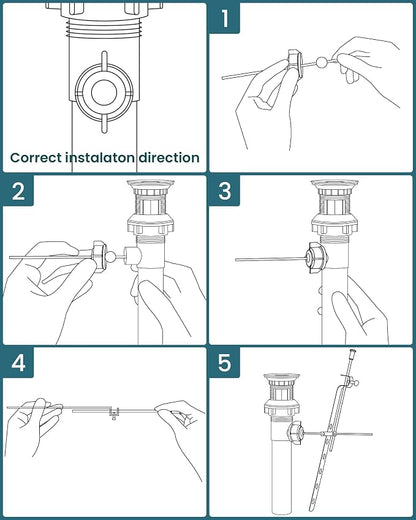 Correct instalaton direction

1

2

3

4

5