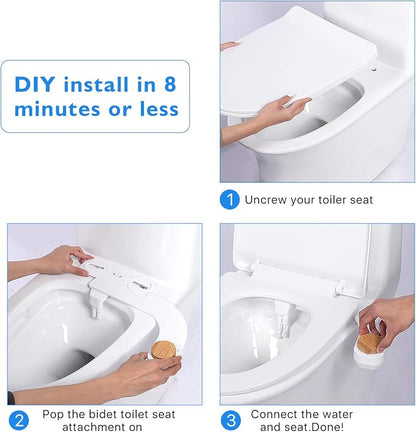 DIY install in 8 minutes or less

1 Uncrew your toiler seat

2 Pop the bidet toilet seat attachment on

3 Connect the water and seat.Done!