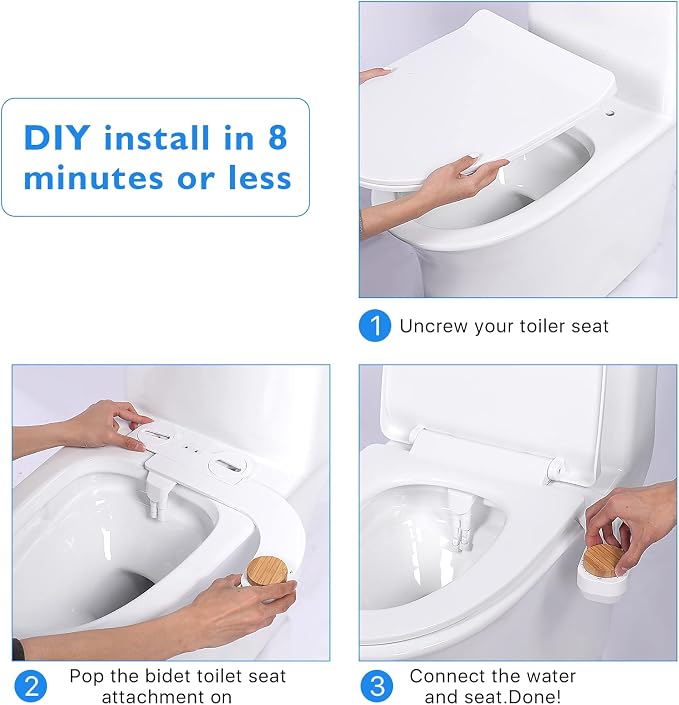 DIY install in 8 minutes or less

1 Uncrew your toiler seat

2 Pop the bidet toilet seat attachment on

3 Connect the water and seat.Done!