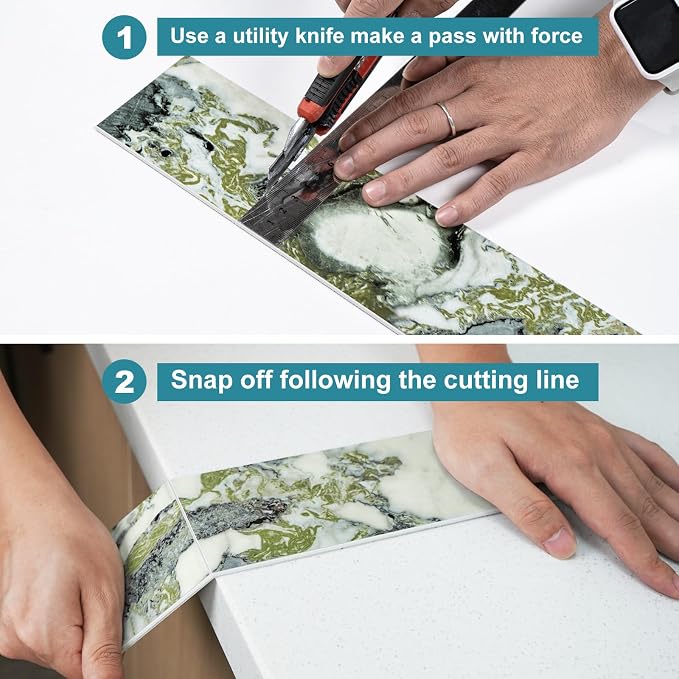 1 Use a utility knife make a pass with force

2 Snap off following the cutting line