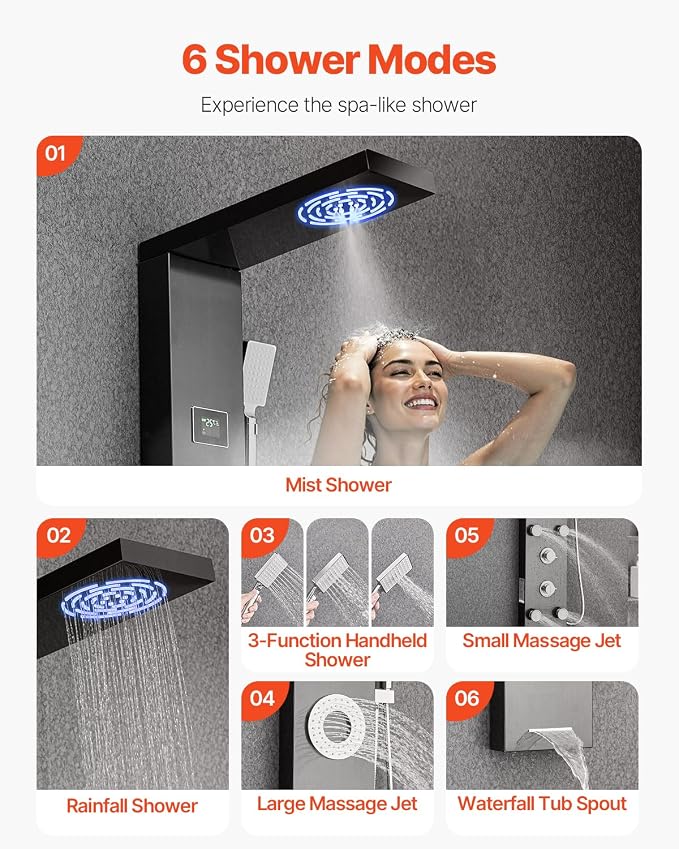 6 Shower Modes

Experience the spa-like shower

01

Mist Shower

02

Rainfall Shower

03

3-Function Handheld Shower

04

Large Massage Jet

05

Small Massage Jet

06

Waterfall Tub Spout