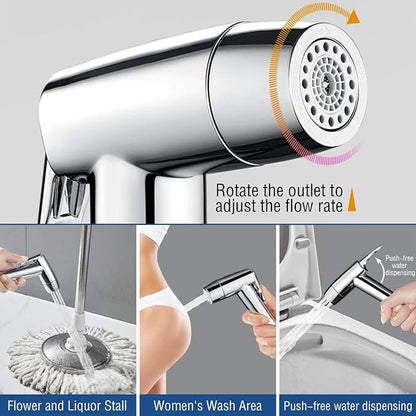 Rotate the outlet to adjust the flow rate

Push-free water dispensing

Flower and Liquor Stall

Women's Wash Area

Push-free water dispensing