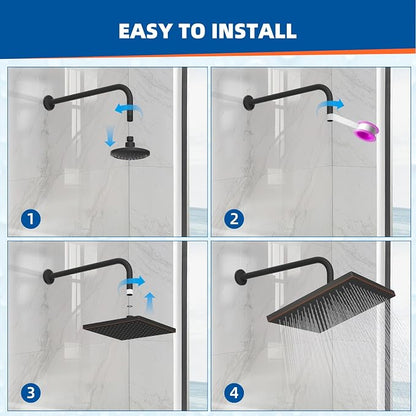 EASY TO INSTALL

1

2

3

4