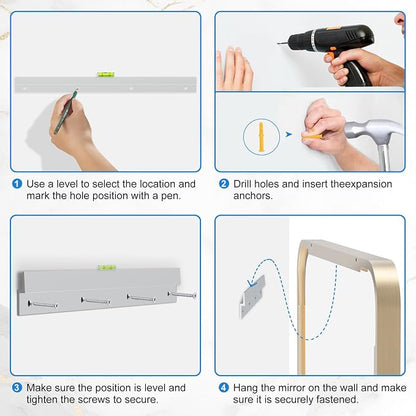 1 Use a level to select the location and mark the hole position with a pen.

2 Drill holes and insert theexpansion anchors.

3 Make sure the position is level and tighten the screws to secure.

4 Hang the mirror on the wall and make sure it is securely fastened.