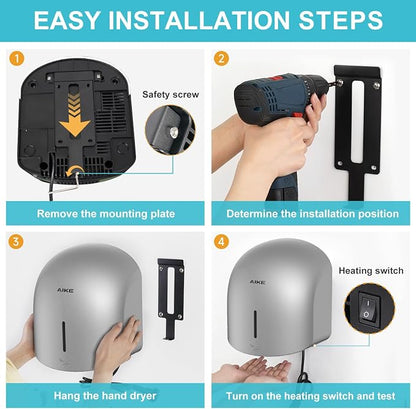 EASY INSTALLATION STEPS

1

Safety screw

Remove the mounting plate

2

Determine the installation position

3

AIKE

Hang the hand dryer

4

AIKE

Heating switch

Turn on the heating switch and test