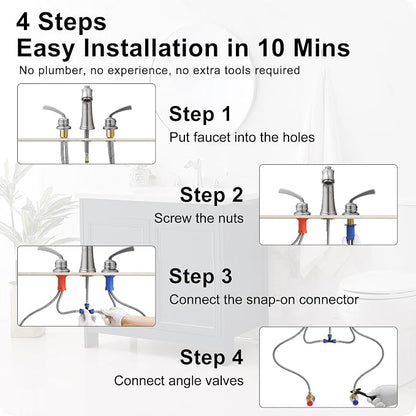 4 Steps
Easy Installation in 10 Mins
No plumber, no experience, no extra tools required

Step 1
Put faucet into the holes

Step 2
Screw the nuts

Step 3
Connect the snap-on connector

Step 4
Connect angle valves